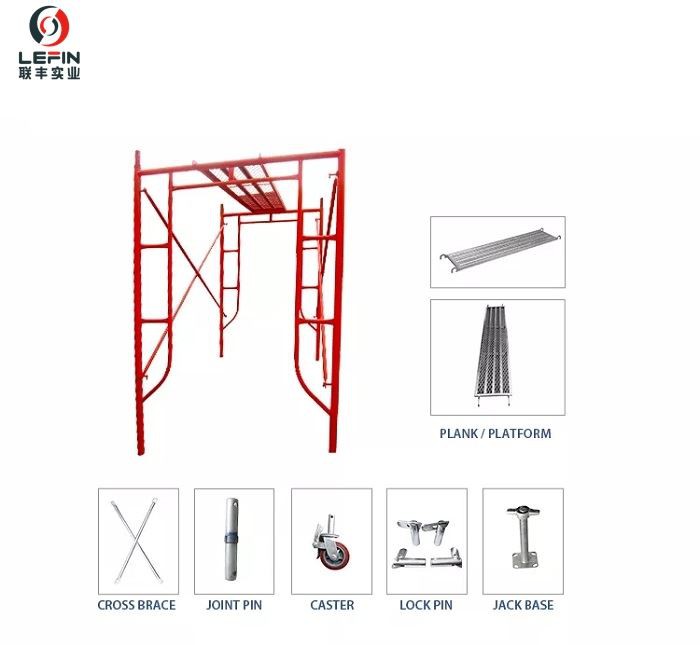 LEFIN
联丰实业

PLANK / PLATFORM

CROSS BRACE

JOINT PIN

CASTER

LOCK PIN

JACK BASE